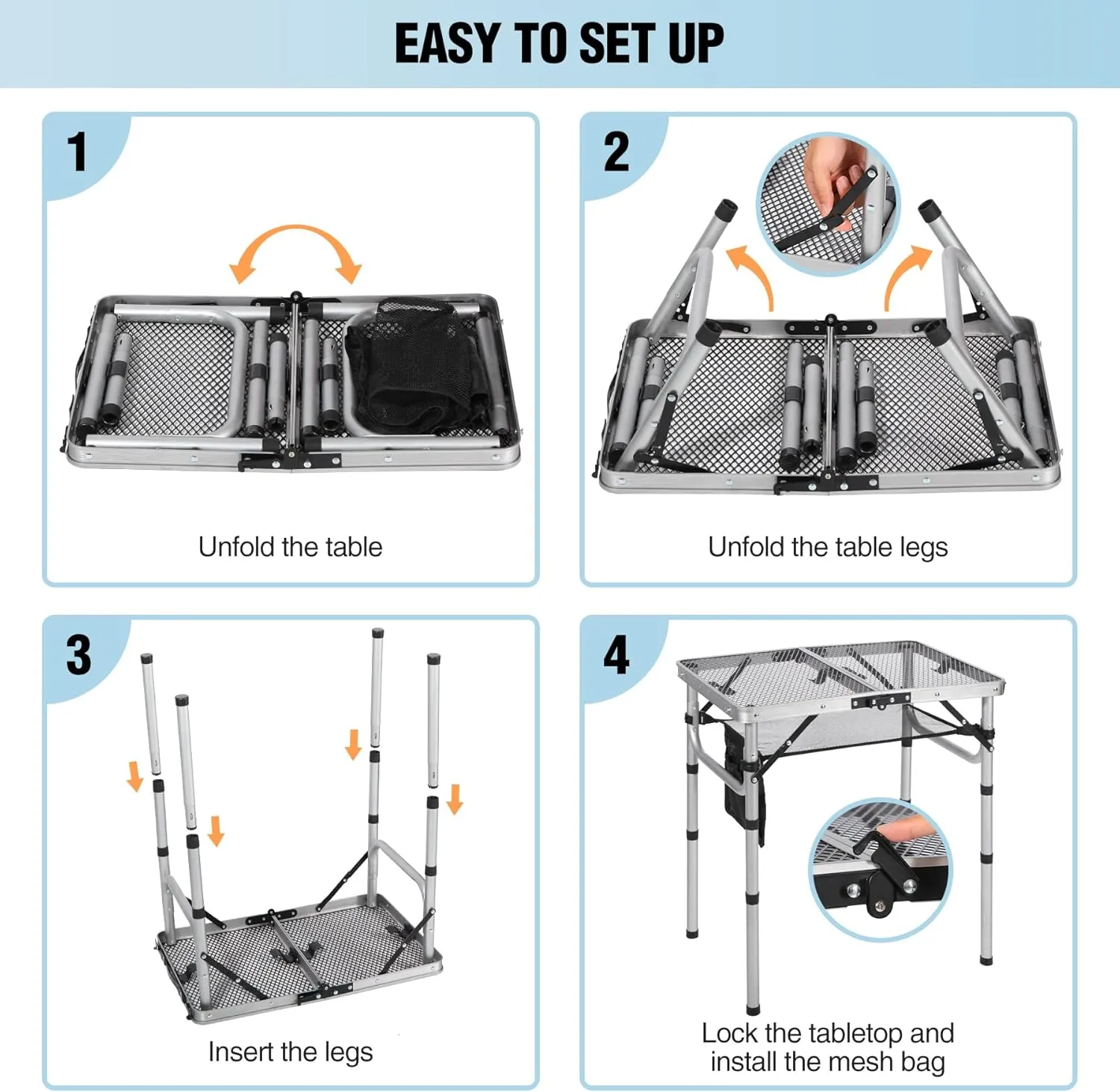 EASY TO SET UP

1

Unfold the table

2

Unfold the table legs

3

Insert the legs

4

Lock the tabletop and install the mesh bag