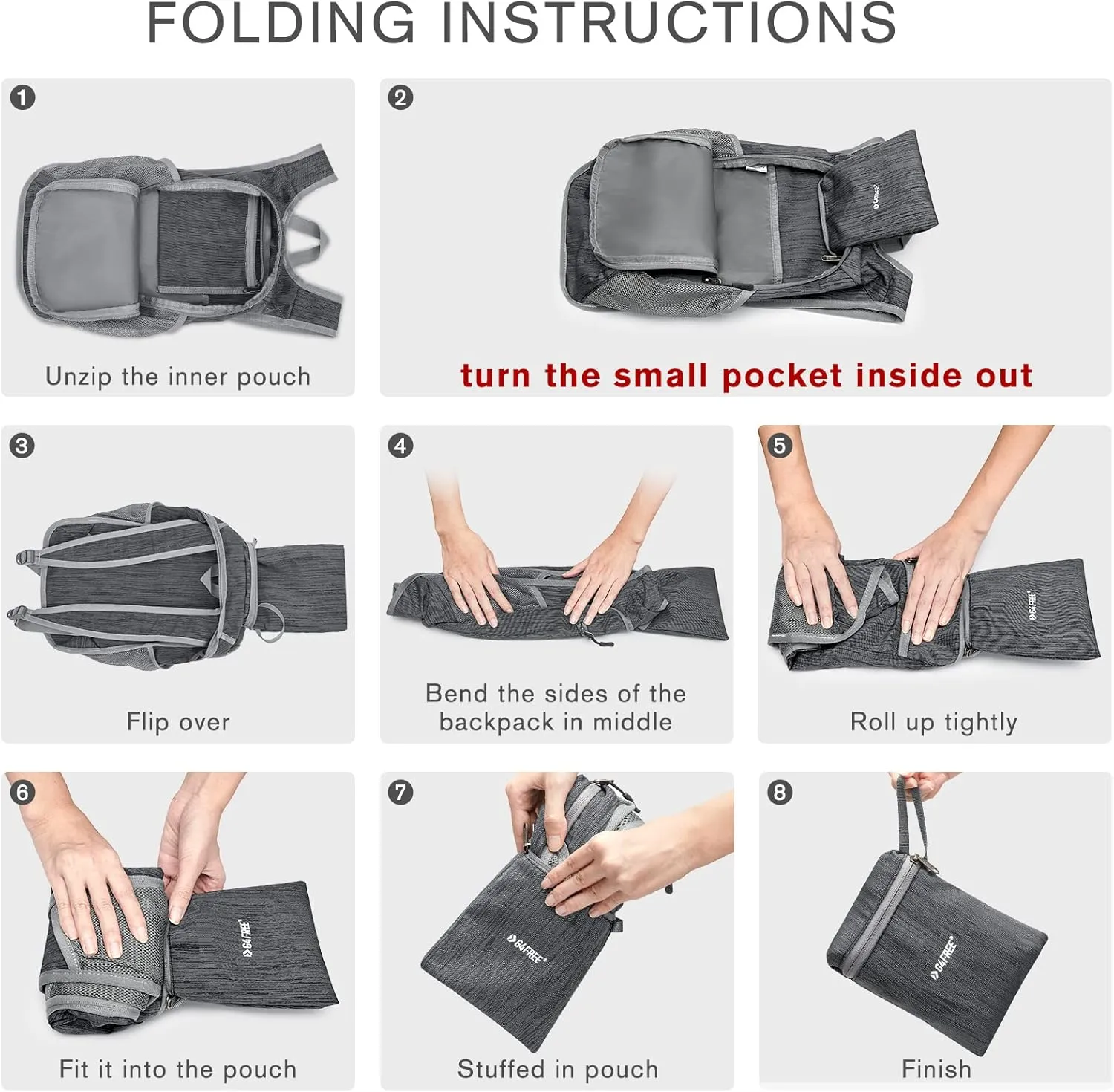 FOLDING INSTRUCTIONS

1
Unzip the inner pouch

2
G4FREE
turn the small pocket inside out

3
Flip over

4
Bend the sides of the backpack in middle

5
G4FREE
Roll up tightly

6
G4FREE
Fit it into the pouch

7
G4FREE
Stuffed in pouch

8
G4FREE
Finish