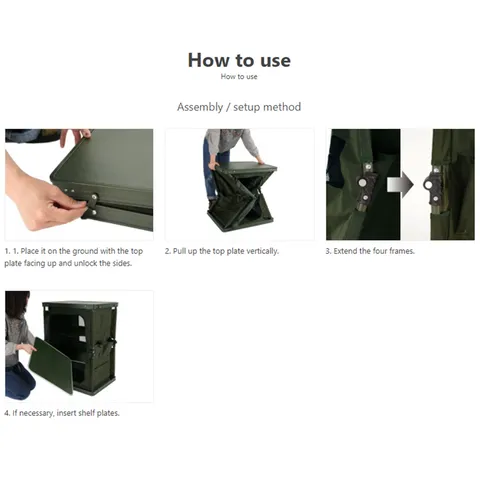 How to use

How to use

Assembly / setup method

1. 1. Place it on the ground with the top plate facing up and unlock the sides.

2. Pull up the top plate vertically.

3. Extend the four frames.

4. If necessary, insert shelf plates.