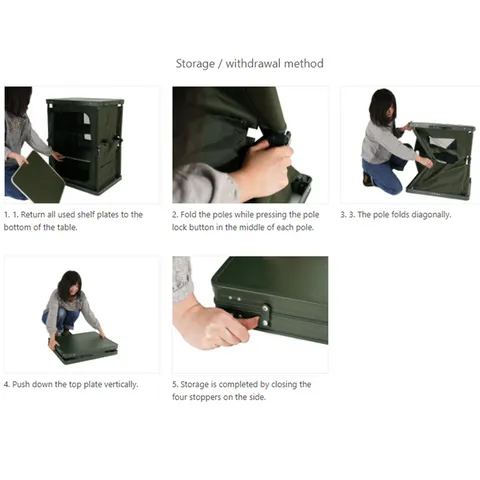 Storage / withdrawal method

1. 1. Return all used shelf plates to the bottom of the table.

2. Fold the poles while pressing the pole lock button in the middle of each pole.

3. 3. The pole folds diagonally.

4. Push down the top plate vertically.

5. Storage is completed by closing the four stoppers on the side.