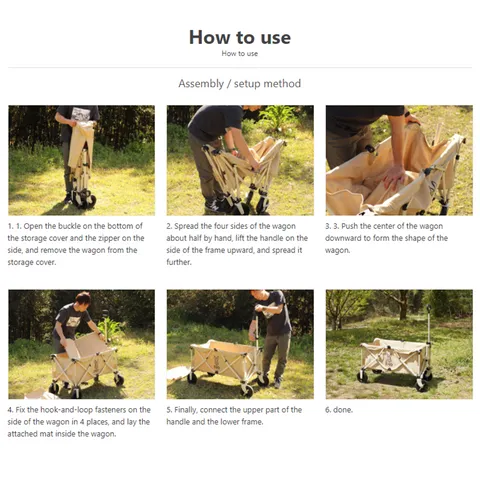 How to use

How to use

Assembly / setup method

1. 1. Open the buckle on the bottom of the storage cover and the zipper on the side, and remove the wagon from the storage cover.

2. Spread the four sides of the wagon about half by hand, lift the handle on the side of the frame upward, and spread it further.

3. 3. Push the center of the wagon downward to form the shape of the wagon.

4. Fix the hook-and-loop fasteners on the side of the wagon in 4 places, and lay the attached mat inside the wagon.

5. Finally, connect the upper part of the handle and the lower frame.

6. done.