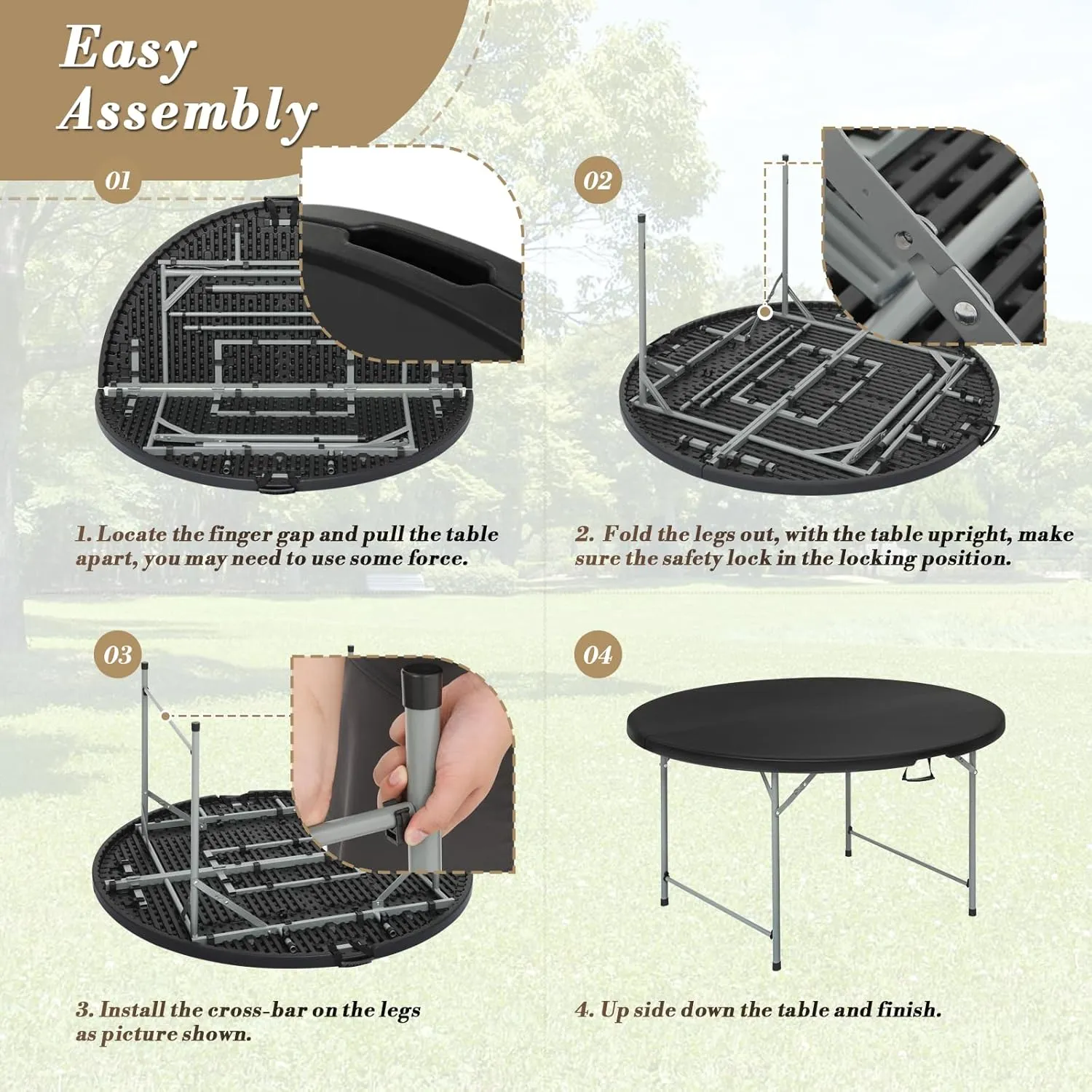 Easy Assembly

01

1. Locate the finger gap and pull the table apart, you may need to use some force.

02

2. Fold the legs out, with the table upright, make sure the safety lock in the locking position.

03

3. Install the cross-bar on the legs as picture shown.

04

4. Up side down the table and finish.